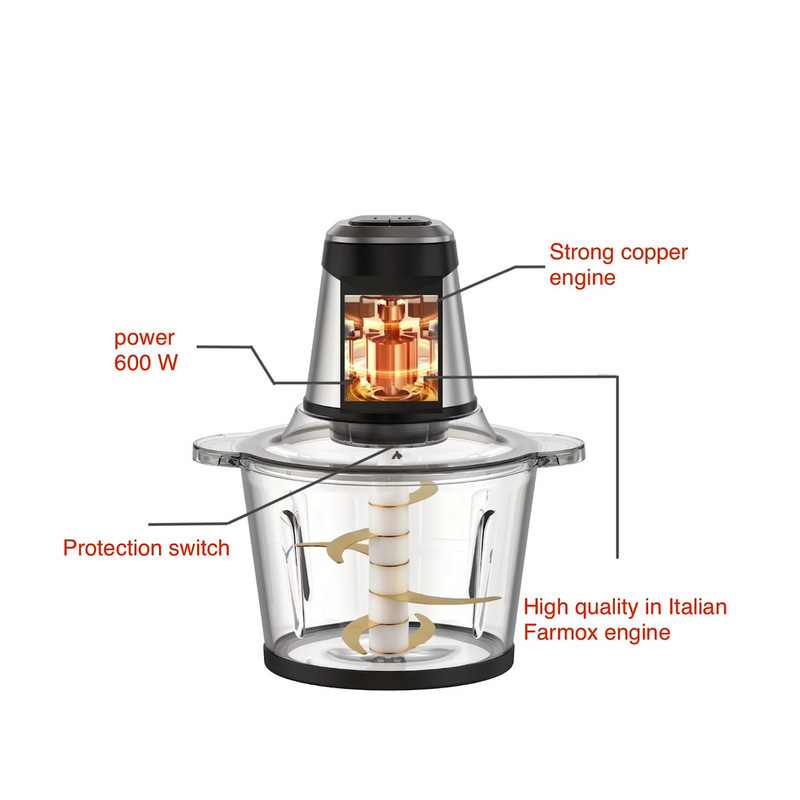 Strong copper engine

power 600 W

Protection switch

High quality in Italian Farmox engine